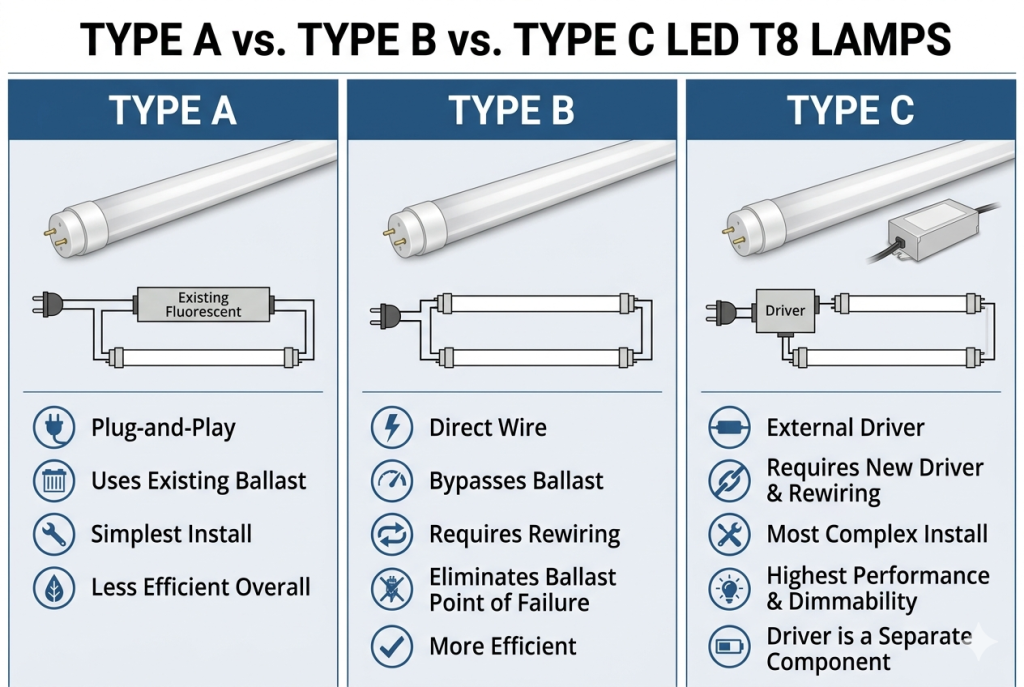 TYPE A vs. TYPE B vs. TYPE C LED T8 LAMPS

TYPE A

Existing Fluorescent

Plug-and-Play

Uses Existing Ballast

Simplest Install

Less Efficient Overall

TYPE B

Direct Wire

Bypasses Ballast

Requires Rewiring

Eliminates Ballast Point of Failure

More Efficient

TYPE C

Driver

External Driver

Requires New Driver & Rewiring

Most Complex Install

Highest Performance & Dimmability

Driver is a Separate Component